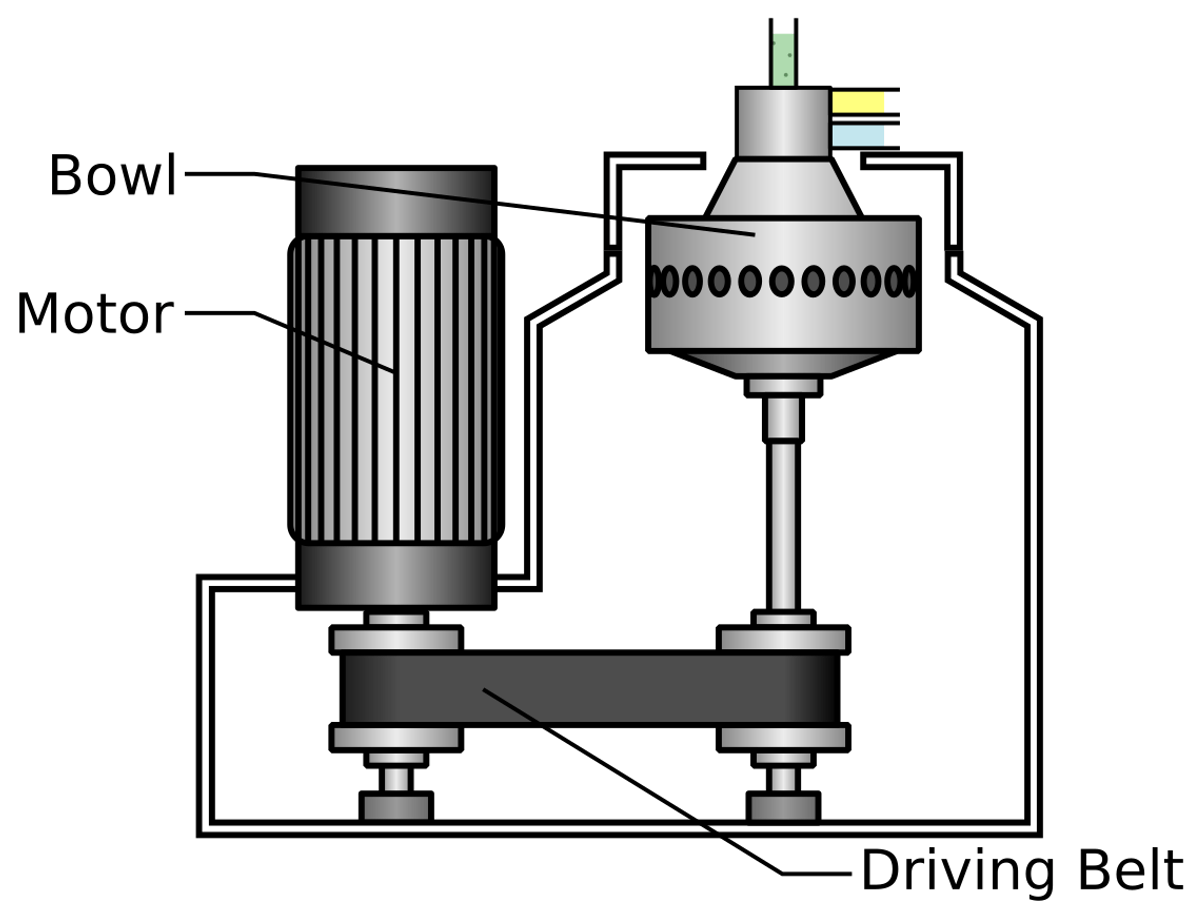 Bowl
Motor
Driving Belt